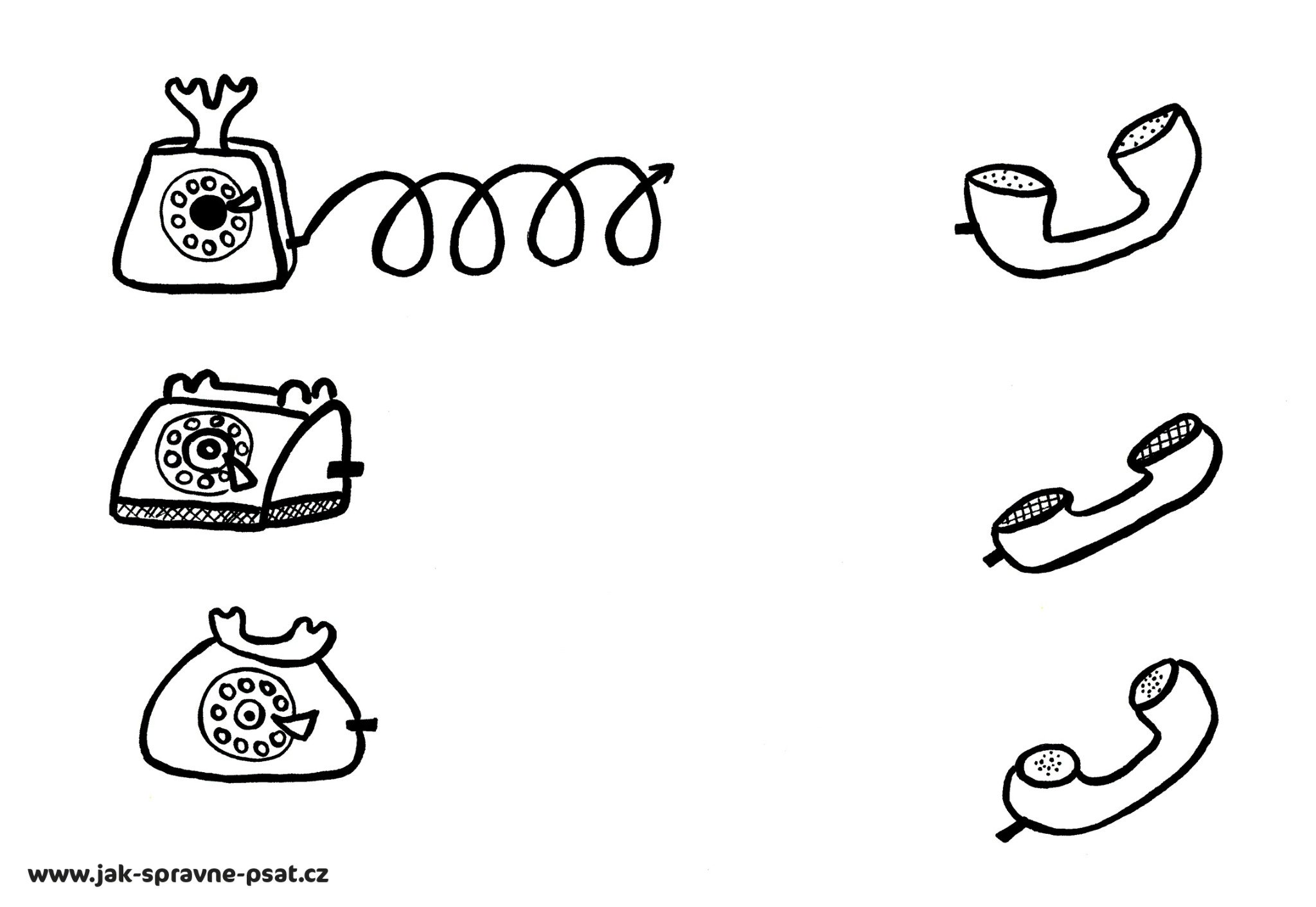 www.jak-spravne-psat.cz